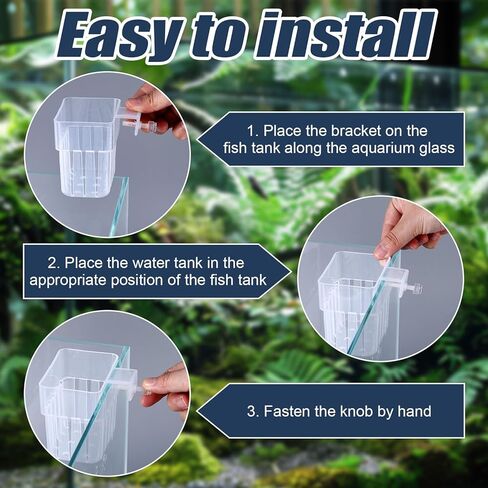 Easy to install

1. Place the bracket on the fish tank along the aquarium glass

2. Place the water tank in the appropriate position of the fish tank

3. Fasten the knob by hand