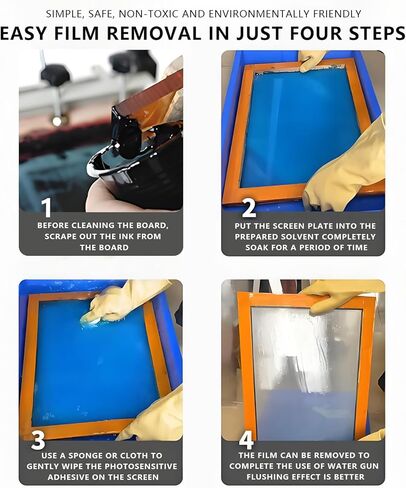 SIMPLE, SAFE, NON-TOXIC AND ENVIRONMENTALLY FRIENDLY

EASY FILM REMOVAL IN JUST FOUR STEPS

1
BEFORE CLEANING THE BOARD, SCRAPE OUT THE INK FROM THE BOARD

2
PUT THE SCREEN PLATE INTO THE PREPARED SOLVENT COMPLETELY SOAK FOR A PERIOD OF TIME

3
USE A SPONGE OR CLOTH TO GENTLY WIPE THE PHOTOSENSITIVE ADHESIVE ON THE SCREEN

4
THE FILM CAN BE REMOVED TO COMPLETE THE USE OF WATER GUN FLUSHING EFFECT IS BETTER