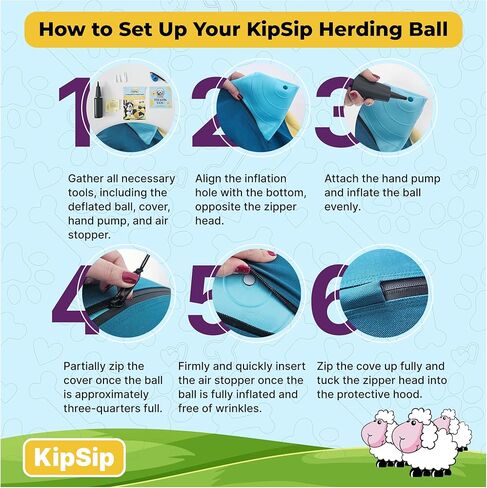 How to Set Up Your KipSip Herding Ball

1

Gather all necessary tools, including the deflated ball, cover, hand pump, and air stopper.

2

Align the inflation hole with the bottom, opposite the zipper head.

3

Attach the hand pump and inflate the ball evenly.

4

Partially zip the cover once the ball is approximately three-quarters full.

5

Firmly and quickly insert the air stopper once the ball is fully inflated and free of wrinkles.

6

Zip the cove up fully and tuck the zipper head into the protective hood.

KipSip