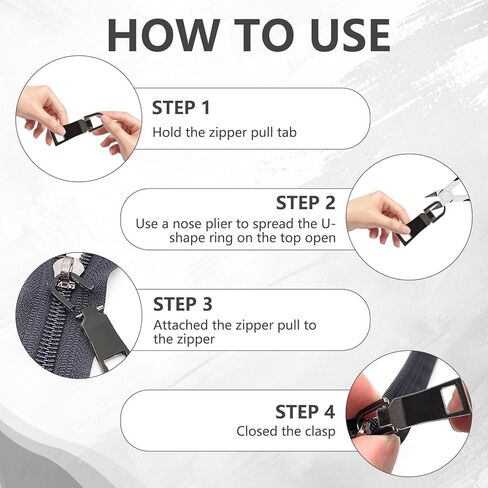 HOW TO USE

STEP 1
Hold the zipper pull tab

STEP 2
Use a nose plier to spread the U-shape ring on the top open

STEP 3
Attached the zipper pull to the zipper

STEP 4
Closed the clasp