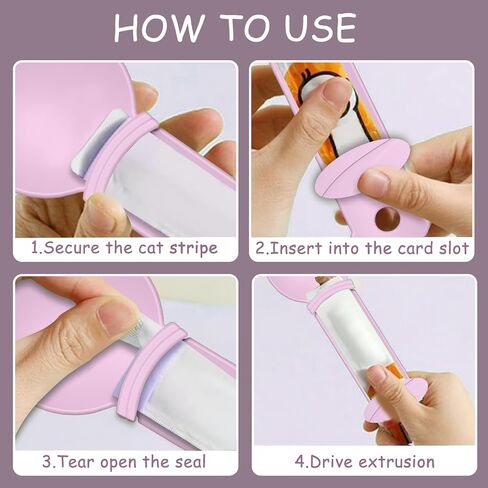 HOW TO USE

1.Secure the cat stripe

2.Insert into the card slot

3.Tear open the seal

4.Drive extrusion