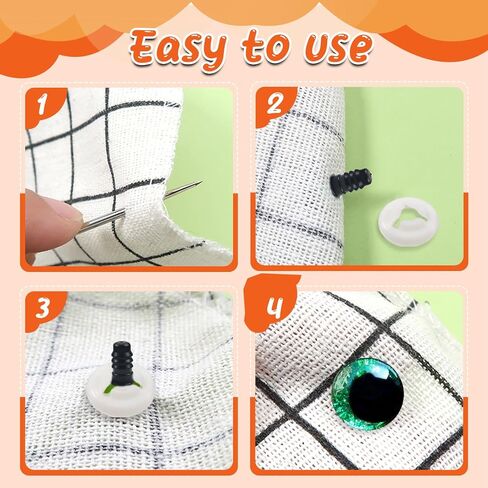 Easy to use

1

2

3

4