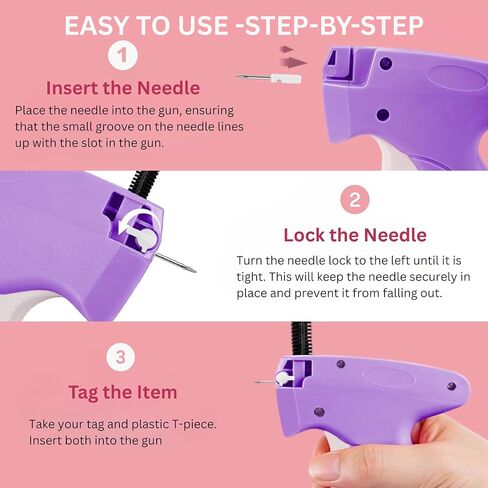 EASY TO USE -STEP-BY-STEP

1

Insert the Needle

Place the needle into the gun, ensuring that the small groove on the needle lines up with the slot in the gun.

2

Lock the Needle

Turn the needle lock to the left until it is tight. This will keep the needle securely in place and prevent it from falling out.

3

Tag the Item

Take your tag and plastic T-piece. Insert both into the gun