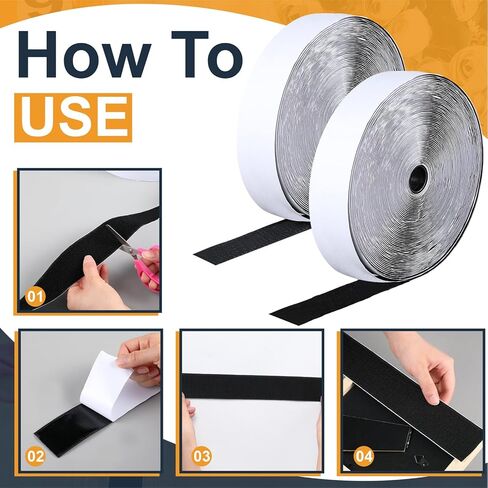 How To
USE

01

02

03

04