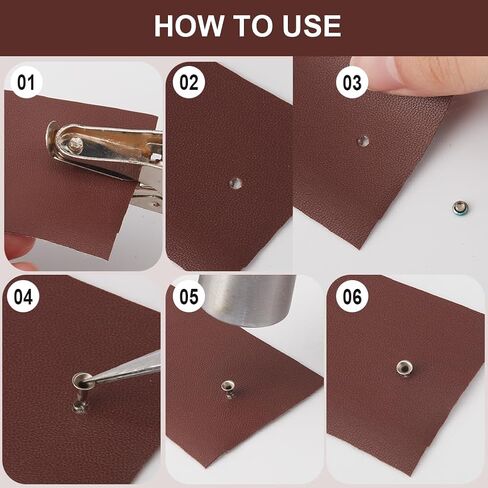 HOW TO USE

01

02

03

04

05

06