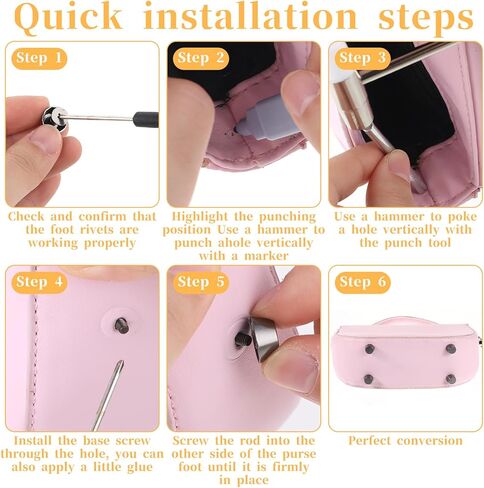 Quick installation steps

Step 1

Check and confirm that the foot rivets are working properly

Step 2

Highlight the punching position Use a hammer to punch ahole vertically with a marker

Step 3

Use a hammer to poke a hole vertically with the punch tool

Step 4

Install the base screw through the hole, you can also apply a little glue

Step 5

Screw the rod into the other side of the purse foot until it is firmly in place

Step 6

Perfect conversion