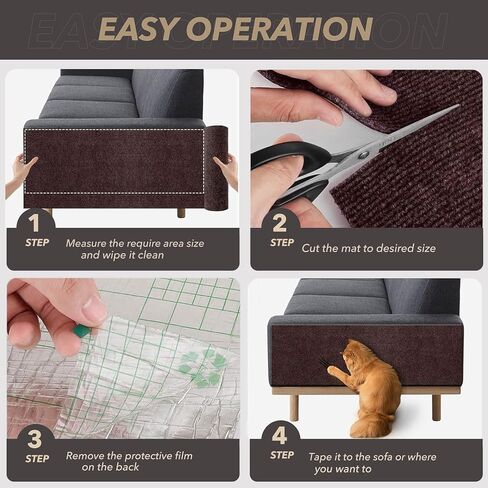 EASY OPERATION

1
STEP
Measure the require area size and wipe it clean

2
STEP
Cut the mat to desired size

3
STEP
Remove the protective film on the back

4
STEP
Tape it to the sofa or where you want to