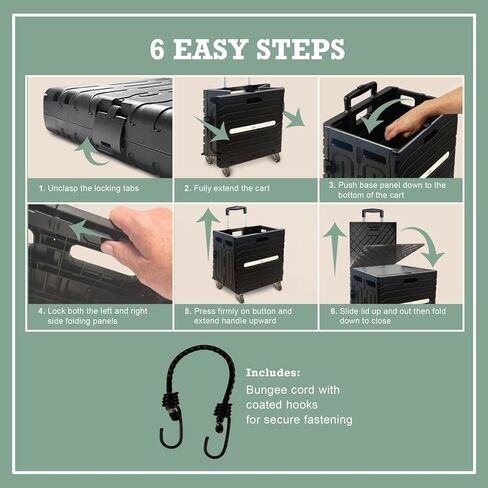 6 EASY STEPS

1. Unclasp the locking tabs

2. Fully extend the cart

3. Push base panel down to the bottom of the cart

4. Lock both the left and right side folding panels

5. Press firmly on button and extend handle upward

6. Slide lid up and out then fold down to close

Includes:
Bungee cord with coated hooks for secure fastening