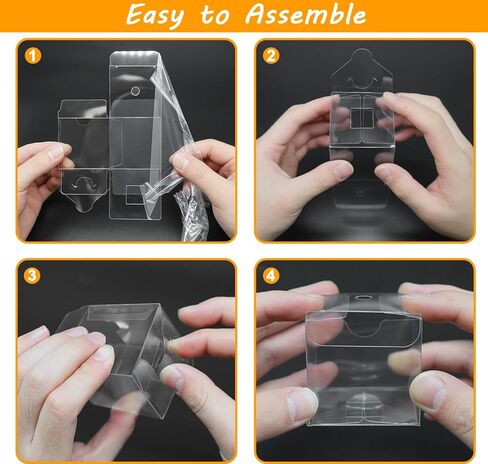 Easy to Assemble

1

2

3

4