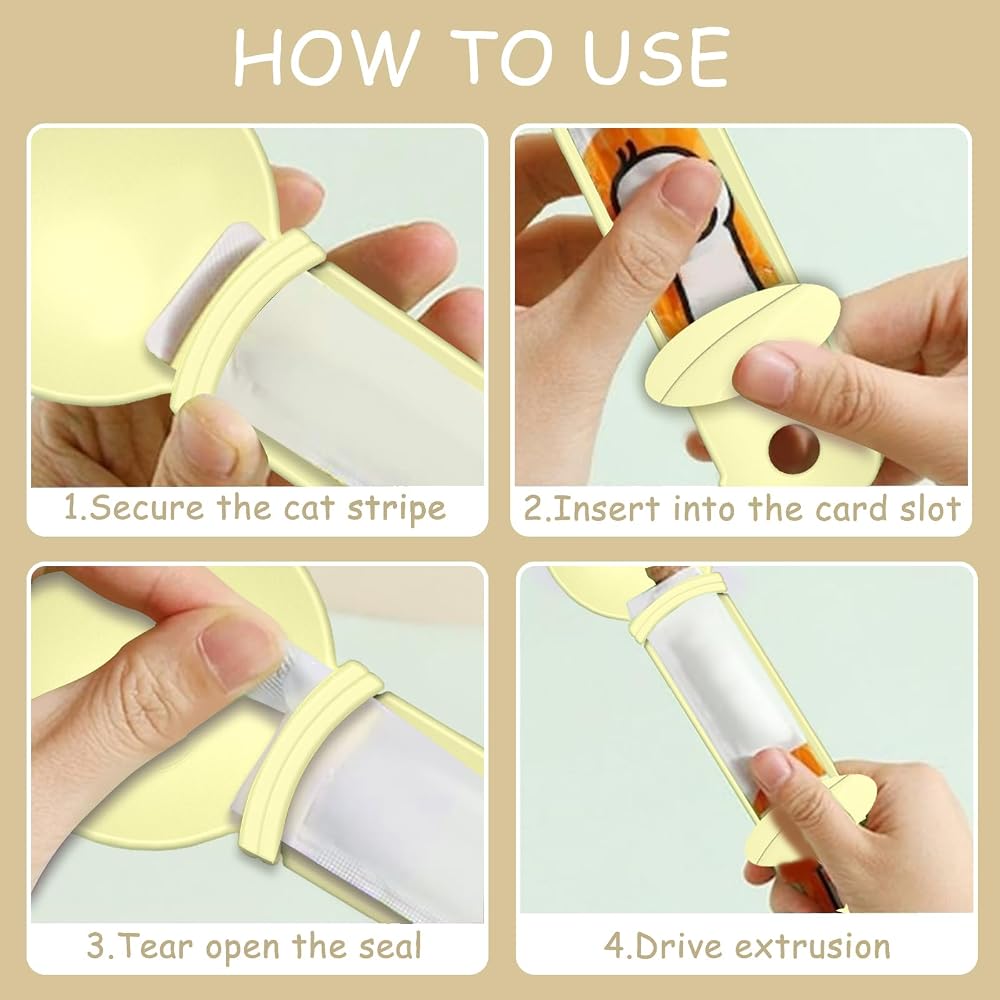 HOW TO USE

1.Secure the cat stripe

2.Insert into the card slot

3.Tear open the seal

4.Drive extrusion