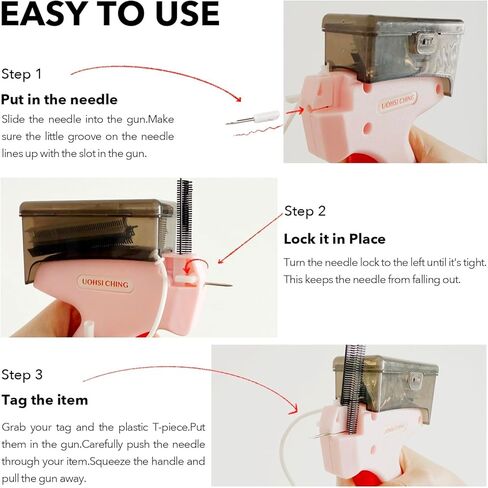 EASY TO USE

Step 1

Put in the needle

Slide the needle into the gun.Make sure the little groove on the needle lines up with the slot in the gun.

UOHSI CHING

UOHSI CHING

Step 2

Lock it in Place

Turn the needle lock to the left until it's tight. This keeps the needle from falling out.

Step 3

Tag the item

Grab your tag and the plastic T-piece.Put them in the gun.Carefully push the needle through your item.Squeeze the handle and pull the gun away.