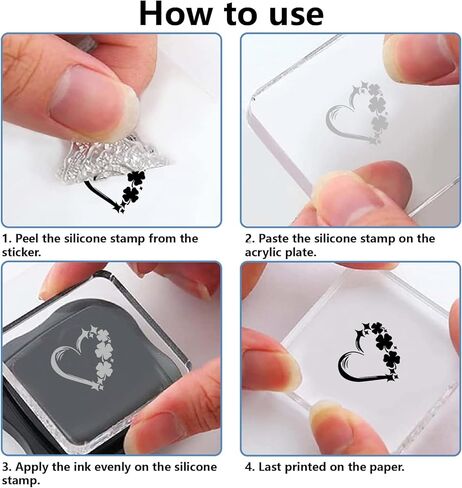 How to use

1. Peel the silicone stamp from the sticker.

2. Paste the silicone stamp on the acrylic plate.

3. Apply the ink evenly on the silicone stamp.

4. Last printed on the paper.