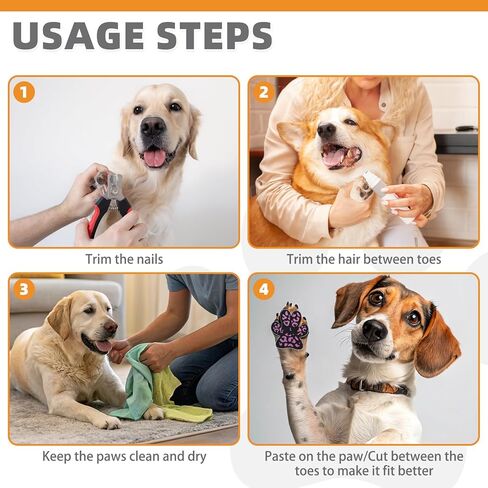 USAGE STEPS

1

Trim the nails

2

Trim the hair between toes

3

Keep the paws clean and dry

4

Paste on the paw/Cut between the toes to make it fit better