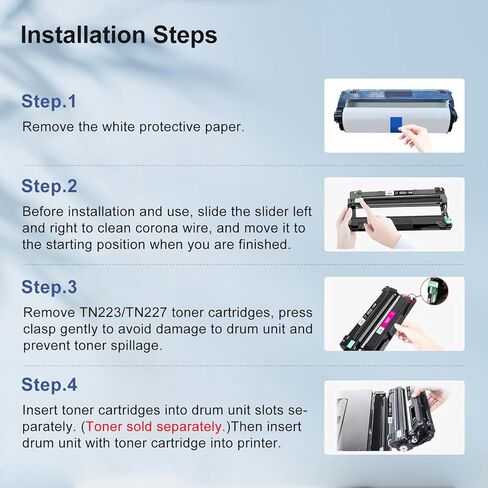 Installation Steps

Step.1

Remove the white protective paper.

Step.2

Before installation and use, slide the slider left and right to clean corona wire, and move it to the starting position when you are finished.

Step.3

Remove TN223/TN227 toner cartridges, press clasp gently to avoid damage to drum unit and prevent toner spillage.

Step.4

Insert toner cartridges into drum unit slots separately. (Toner sold separately.)Then insert drum unit with toner cartridge into printer.