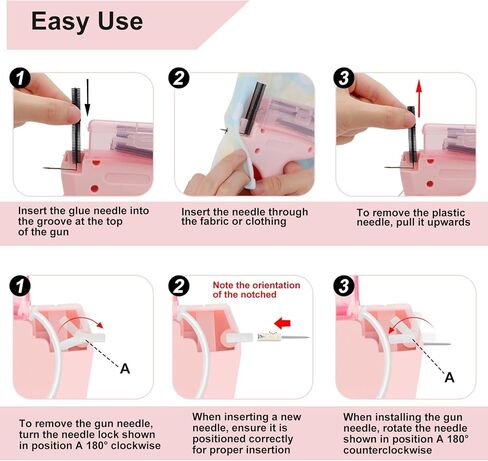 Easy Use

1

Insert the glue needle into the groove at the top of the gun

2

Insert the needle through the fabric or clothing

3

To remove the plastic needle, pull it upwards

1

A

To remove the gun needle, turn the needle lock shown in position A 180° clockwise

2

Note the orientation of the notched

When inserting a new needle, ensure it is positioned correctly for proper insertion

3

A

When installing the gun needle, rotate the needle shown in position A 180° counterclockwise