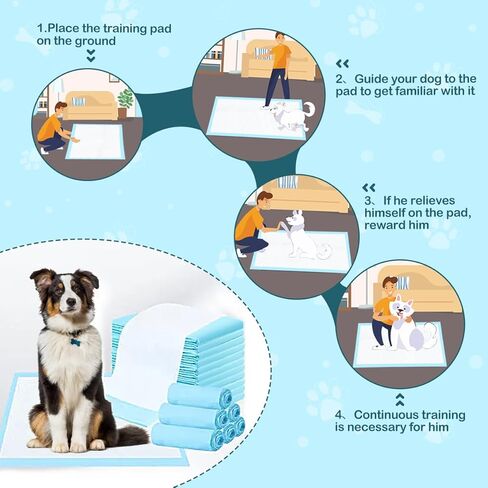 1.Place the training pad on the ground

2、Guide your dog to the pad to get familiar with it

3、If he relieves himself on the pad, reward him

4、Continuous training is necessary for him