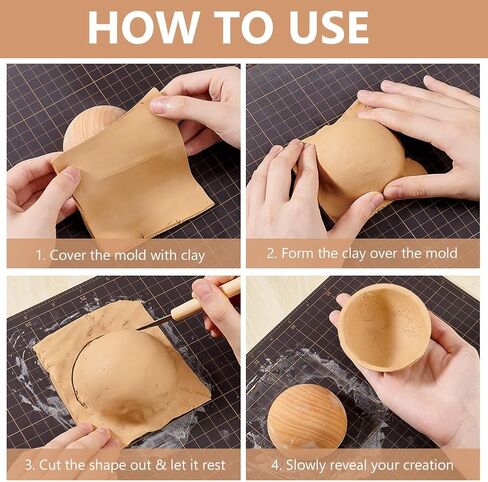 HOW TO USE

1. Cover the mold with clay

2. Form the clay over the mold

3. Cut the shape out & let it rest

4. Slowly reveal your creation