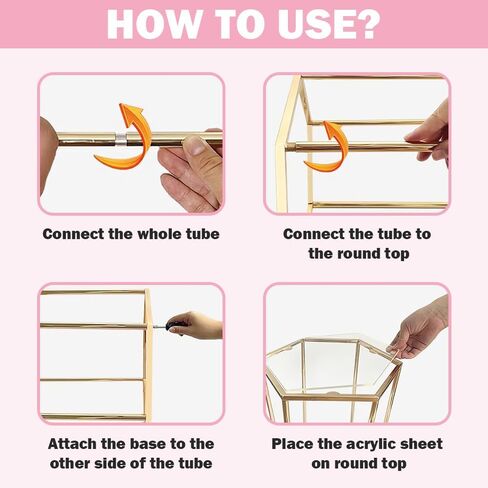 HOW TO USE?

Connect the whole tube

Connect the tube to the round top

Attach the base to the other side of the tube

Place the acrylic sheet on round top