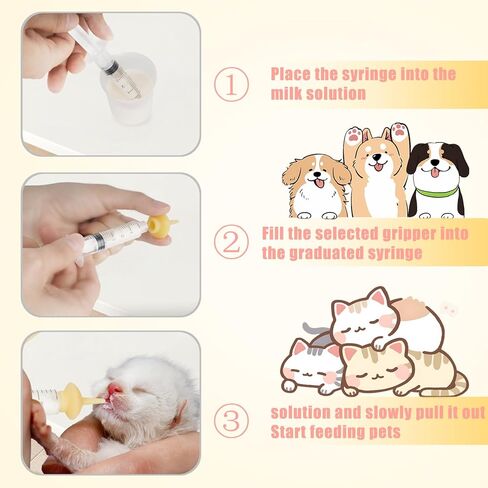 ①

Place the syringe into the milk solution

②

Fill the selected gripper into the graduated syringe

③

solution and slowly pull it out Start feeding pets