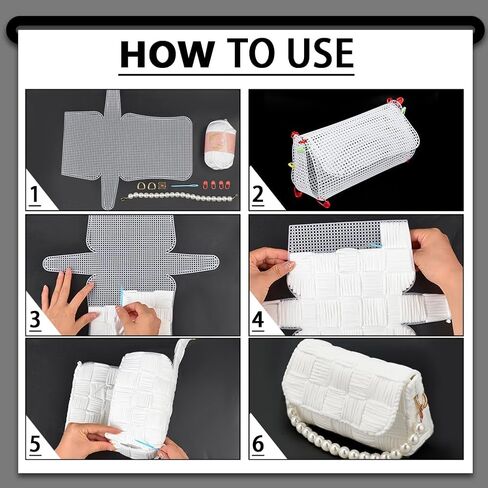 HOW TO USE

1

2

3

4

5

6