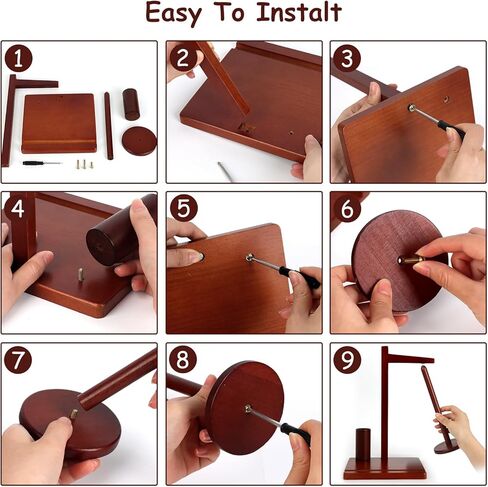 Easy To Instalt

1

2

3

4

5

6

7

8

9