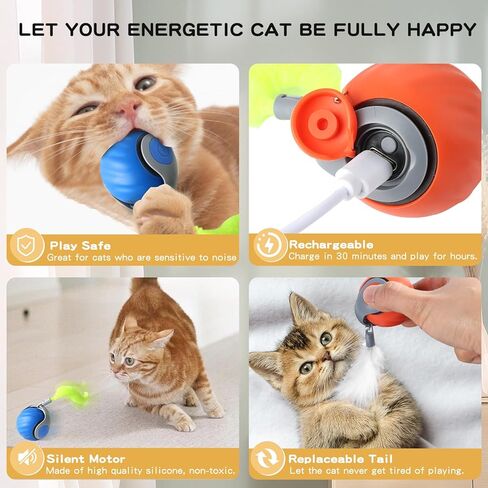 LET YOUR ENERGETIC CAT BE FULLY HAPPY

Play Safe
Great for cats who are sensitive to noise

Rechargeable
Charge in 30 minutes and play for hours.

Silent Motor
Made of high quality silicone, non-toxic.

Replaceable Tail
Let the cat never get tired of playing.