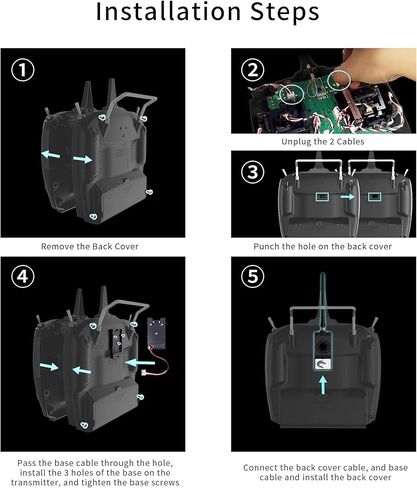 Installation Steps

1

Remove the Back Cover

2

Unplug the 2 Cables

3

Punch the hole on the back cover

4

Pass the base cable through the hole, install the 3 holes of the base on the transmitter, and tighten the base screws

5

Connect the back cover cable, and base cable and install the back cover