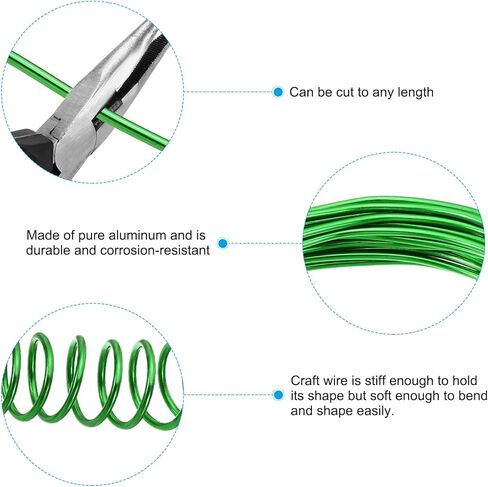 Can be cut to any length

Made of pure aluminum and is durable and corrosion-resistant

Craft wire is stiff enough to hold its shape but soft enough to bend and shape easily.