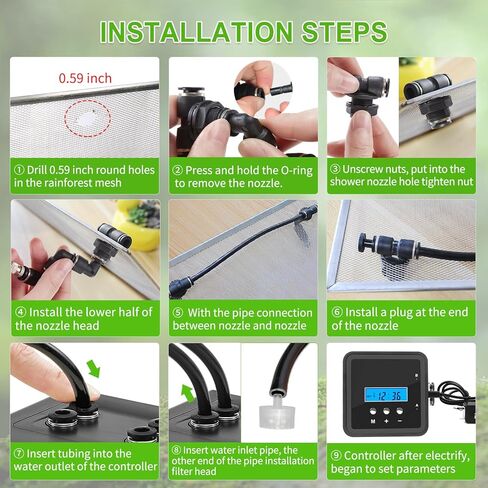 INSTALLATION STEPS

0.59 inch

① Drill 0.59 inch round holes in the rainforest mesh

② Press and hold the O-ring to remove the nozzle.

③ Unscrew nuts, put into the shower nozzle hole tighten nut

④ Install the lower half of the nozzle head

⑤ With the pipe connection between nozzle and nozzle

⑥ Install a plug at the end of the nozzle

⑦ Insert tubing into the water outlet of the controller

⑧ Insert water inlet pipe, the other end of the pipe installation filter head

12 36

M + −

⑨ Controller after electrify, began to set parameters