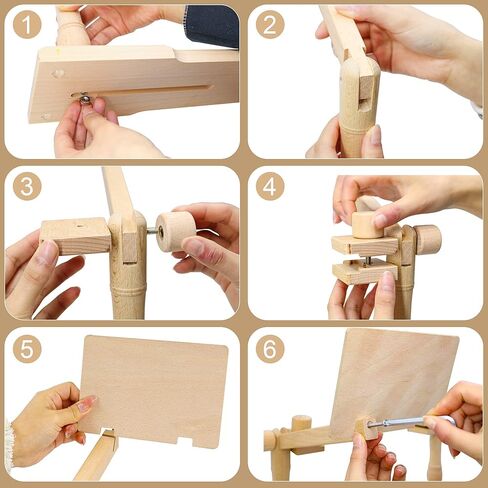 1

2

3

4

5

6