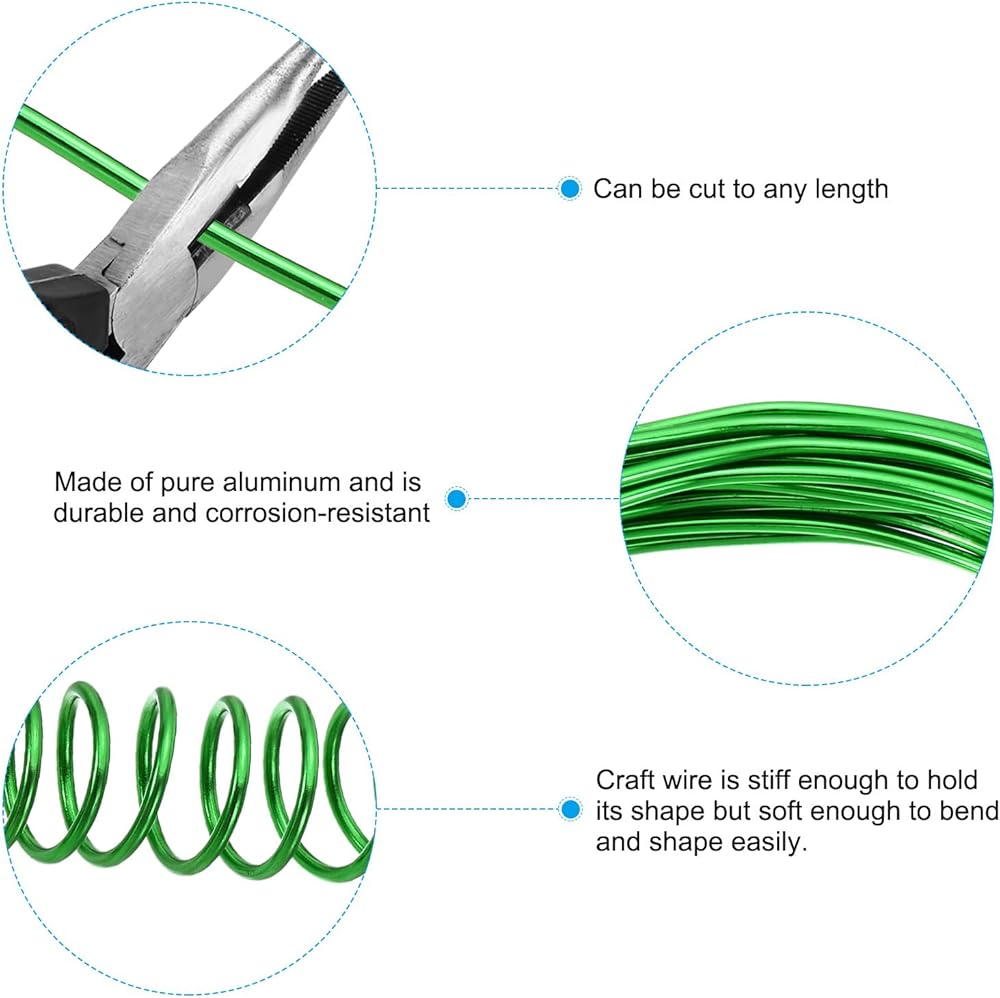 Can be cut to any length

Made of pure aluminum and is durable and corrosion-resistant

Craft wire is stiff enough to hold its shape but soft enough to bend and shape easily.