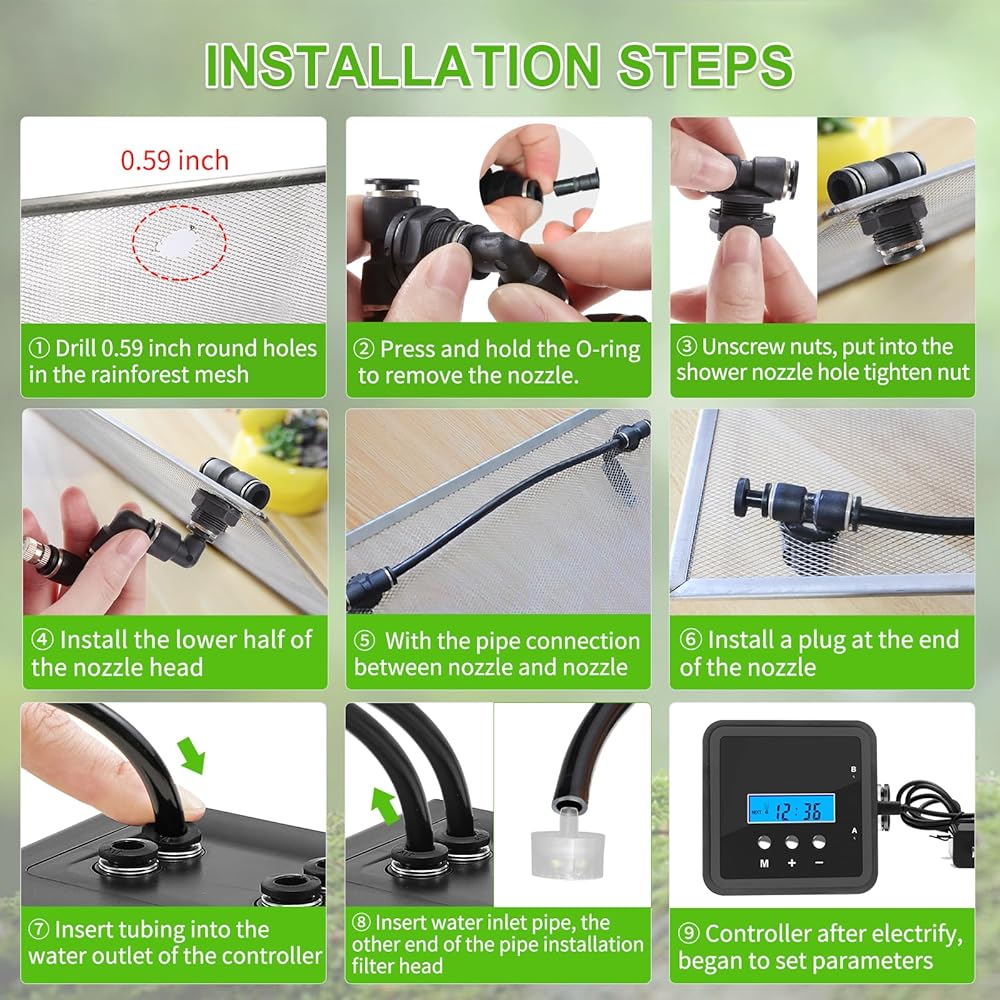 INSTALLATION STEPS

0.59 inch

① Drill 0.59 inch round holes in the rainforest mesh

② Press and hold the O-ring to remove the nozzle.

③ Unscrew nuts, put into the shower nozzle hole tighten nut

④ Install the lower half of the nozzle head

⑤ With the pipe connection between nozzle and nozzle

⑥ Install a plug at the end of the nozzle

⑦ Insert tubing into the water outlet of the controller

⑧ Insert water inlet pipe, the other end of the pipe installation filter head

B

12:36

A

M + −

⑨ Controller after electrify, began to set parameters