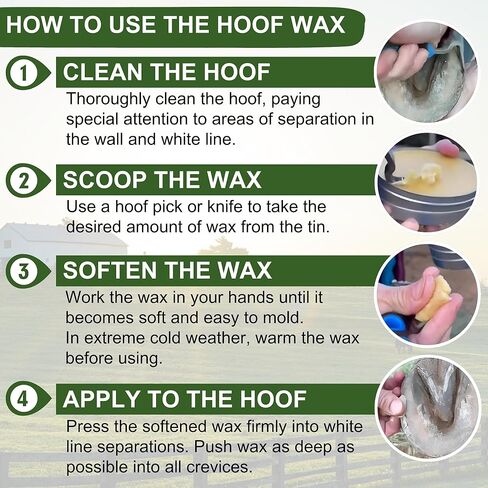 HOW TO USE THE HOOF WAX

1 CLEAN THE HOOF

Thoroughly clean the hoof, paying special attention to areas of separation in the wall and white line.

2 SCOOP THE WAX

Use a hoof pick or knife to take the desired amount of wax from the tin.

3 SOFTEN THE WAX

Work the wax in your hands until it becomes soft and easy to mold. In extreme cold weather, warm the wax before using.

4 APPLY TO THE HOOF

Press the softened wax firmly into white line separations. Push wax as deep as possible into all crevices.