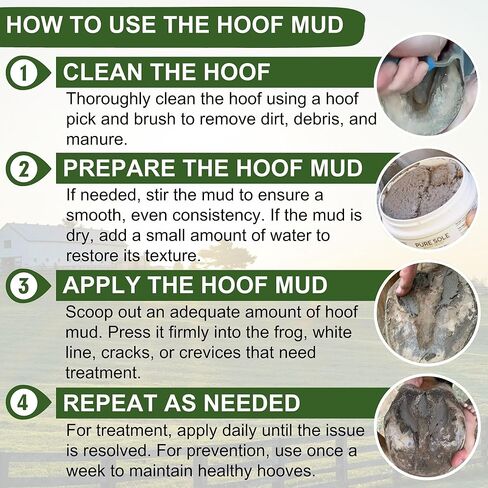 HOW TO USE THE HOOF MUD

1 CLEAN THE HOOF

Thoroughly clean the hoof using a hoof pick and brush to remove dirt, debris, and manure.

2 PREPARE THE HOOF MUD

If needed, stir the mud to ensure a smooth, even consistency. If the mud is dry, add a small amount of water to restore its texture.

PURE SOLE

3 APPLY THE HOOF MUD

Scoop out an adequate amount of hoof mud. Press it firmly into the frog, white line, cracks, or crevices that need treatment.

4 REPEAT AS NEEDED

For treatment, apply daily until the issue is resolved. For prevention, use once a week to maintain healthy hooves.