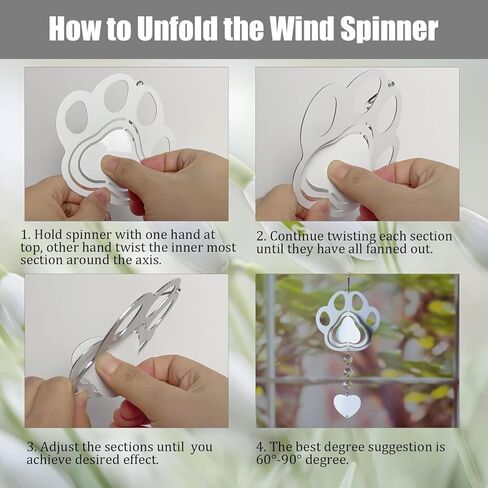 How to Unfold the Wind Spinner

1. Hold spinner with one hand at top, other hand twist the inner most section around the axis.

2. Continue twisting each section until they have all fanned out.

3. Adjust the sections until you achieve desired effect.

4. The best degree suggestion is 60°-90° degree.