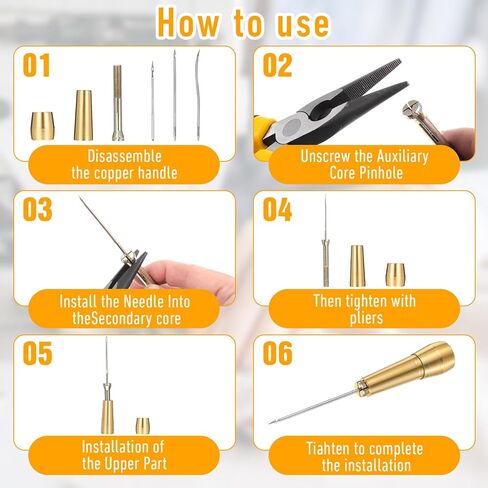 How to use

01

Disassemble the copper handle

02

Unscrew the Auxiliary Core Pinhole

03

Install the Needle Into theSecondary core

04

Then tighten with pliers

05

Installation of the Upper Part

06

Tiahten to complete the installation