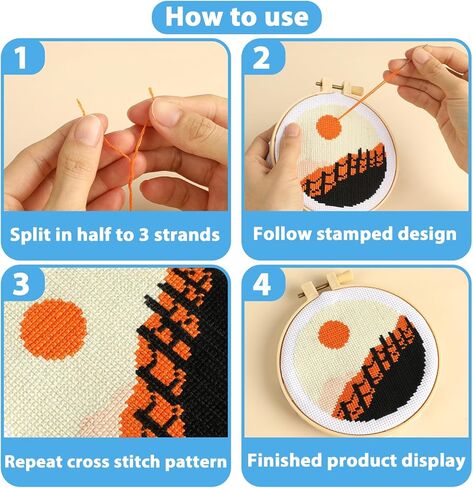 How to use

1

Split in half to 3 strands

2

Follow stamped design

3

Repeat cross stitch pattern

4

Finished product display