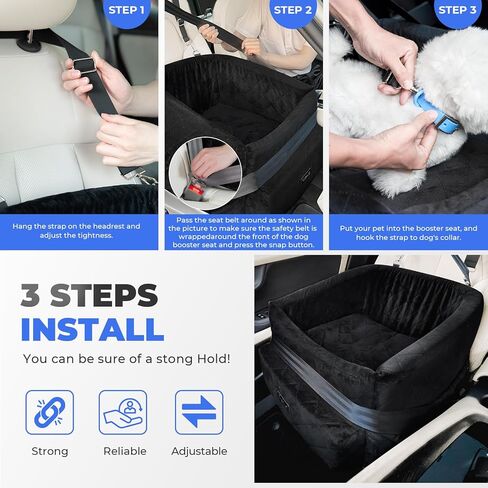 STEP 1

Hang the strap on the headrest and adjust the tightness.

STEP 2

Pass the seat belt around as shown in the picture to make sure the safety belt is wrappedaround the front of the dog booster seat and press the snap button.

STEP 3

Put your pet into the booster seat, and hook the strap to dog's collar.

3 STEPS INSTALL

You can be sure of a stong Hold!

Strong

Reliable

Adjustable