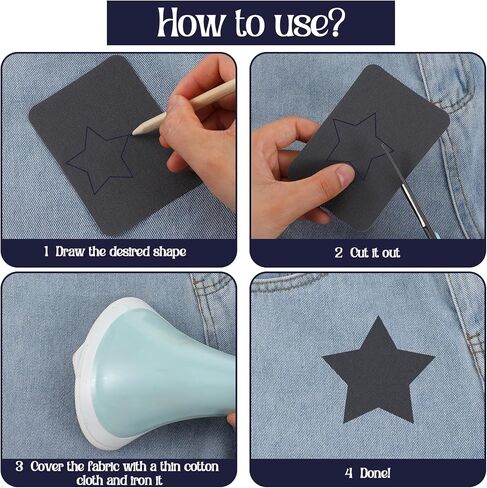 How to use?

1 Draw the desired shape

2 Cut it out

3 Cover the fabric with a thin cotton cloth and iron it

4 Done!