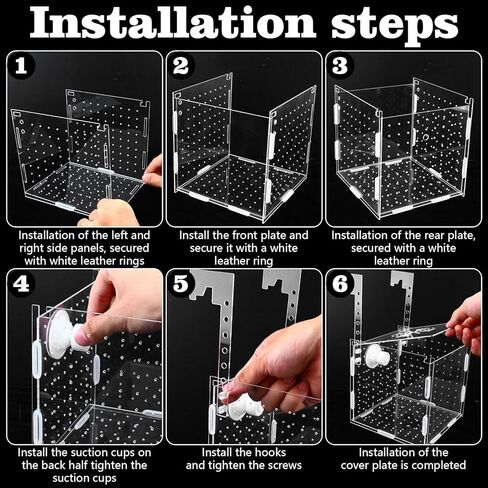 Installation steps

1

Installation of the left and right side panels, secured with white leather rings

2

Install the front plate and secure it with a white leather ring

3

Installation of the rear plate, secured with a white leather ring

4

Install the suction cups on the back half tighten the suction cups

5

Install the hooks and tighten the screws

6

Installation of the cover plate is completed