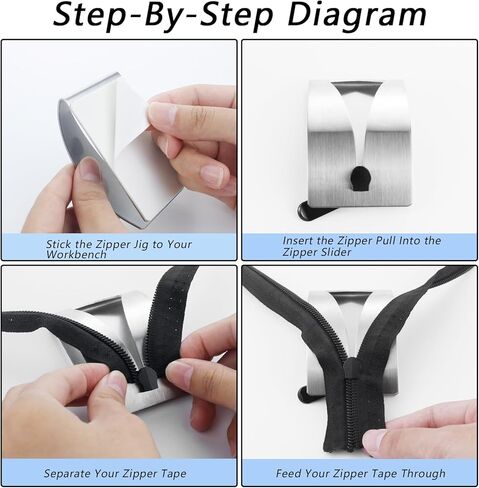 Step-By-Step Diagram

Stick the Zipper Jig to Your Workbench

Insert the Zipper Pull Into the Zipper Slider

Separate Your Zipper Tape

Feed Your Zipper Tape Through