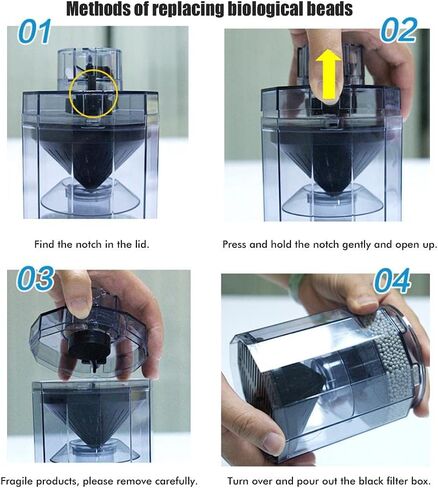 Methods of replacing biological beads

01

Find the notch in the lid.

02

Press and hold the notch gently and open up.

03

Fragile products, please remove carefully.

04

Turn over and pour out the black filter box.