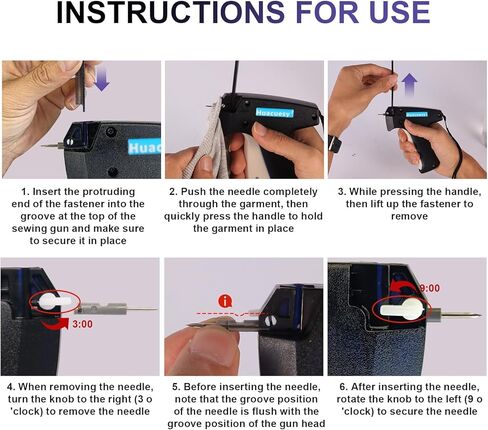 INSTRUCTIONS FOR USE

Huac

Huacuesy

Huacuesy

1. Insert the protruding end of the fastener into the groove at the top of the sewing gun and make sure to secure it in place

2. Push the needle completely through the garment, then quickly press the handle to hold the garment in place

3. While pressing the handle, then lift up the fastener to remove

3:00

9:00

4. When removing the needle, turn the knob to the right (3 o 'clock) to remove the needle

5. Before inserting the needle, note that the groove position of the needle is flush with the groove position of the gun head

6. After inserting the needle, rotate the knob to the left (9 o 'clock) to secure the needle