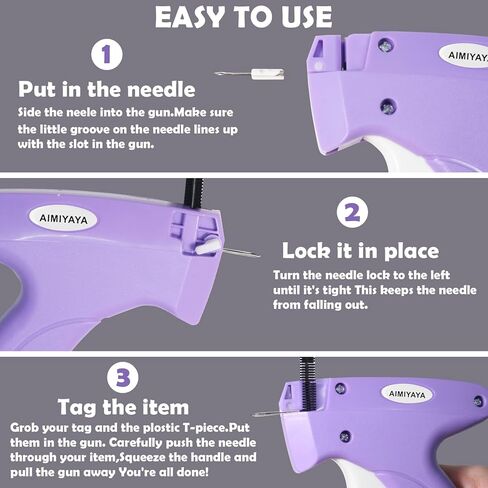 EASY TO USE

1

Put in the needle

Side the neele into the gun.Make sure the little groove on the needle lines up with the slot in the gun.

AIMIYAYA

AIMIYAYA

2

Lock it in place

Turn the needle lock to the left until it's tight This keeps the needle from falling out.

3

Tag the item

Grob your tag and the plostic T-piece.Put them in the gun. Carefully push the needle through your item,Squeeze the handle and pull the gun away You're all done!

AIMIYAYA