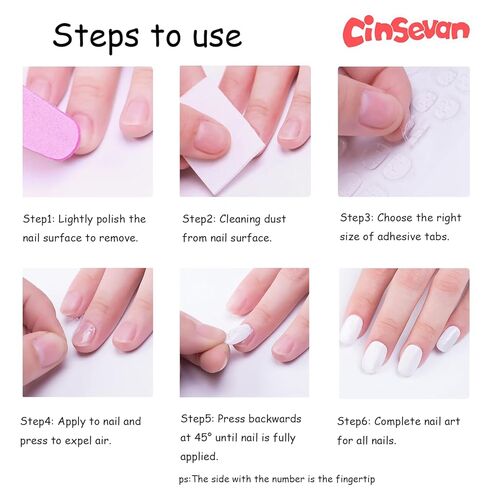 Steps to use

CinSevan

Step1: Lightly polish the nail surface to remove.

Step2: Cleaning dust from nail surface.

Step3: Choose the right size of adhesive tabs.

Step4: Apply to nail and press to expel air.

Step5: Press backwards at 45° until nail is fully applied.

Step6: Complete nail art for all nails.

ps:The side with the number is the fingertip