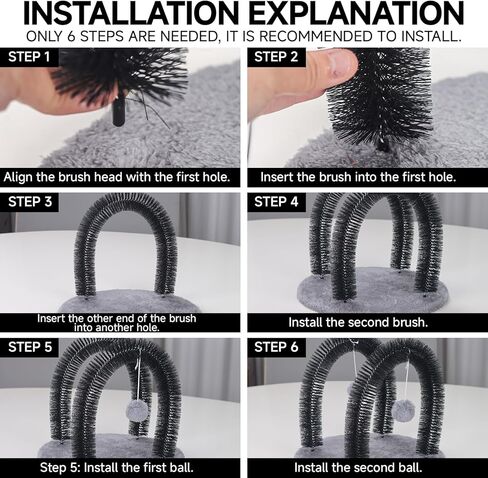 INSTALLATION EXPLANATION
ONLY 6 STEPS ARE NEEDED, IT IS RECOMMENDED TO INSTALL.

STEP 1
Align the brush head with the first hole.

STEP 2
Insert the brush into the first hole.

STEP 3
Insert the other end of the brush into another hole.

STEP 4
Install the second brush.

STEP 5
Step 5: Install the first ball.

STEP 6
Install the second ball.