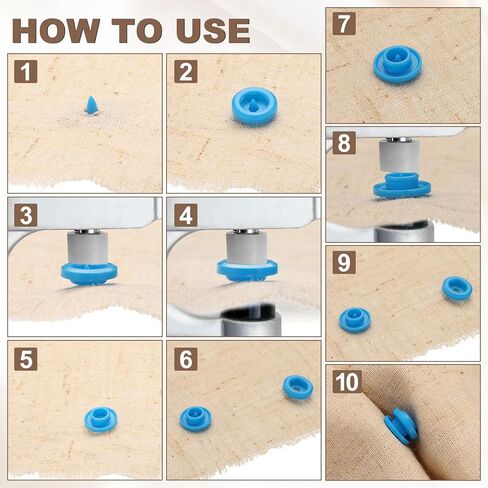 HOW TO USE

1

2

3

4

5

6

7

8

9

10