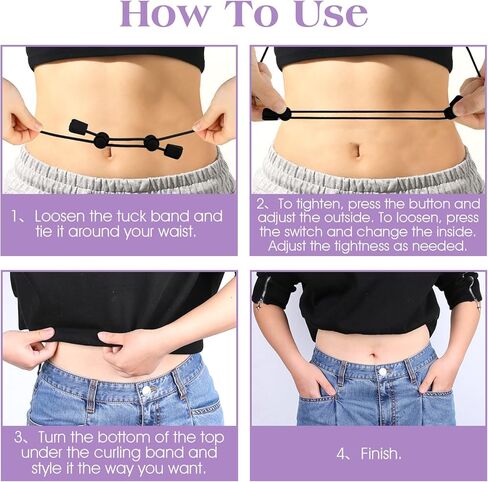 How To Use

1、Loosen the tuck band and tie it around your waist.

2、To tighten, press the button and adjust the outside. To loosen, press the switch and change the inside. Adjust the tightness as needed.

3、Turn the bottom of the top under the curling band and style it the way you want.

4、Finish.