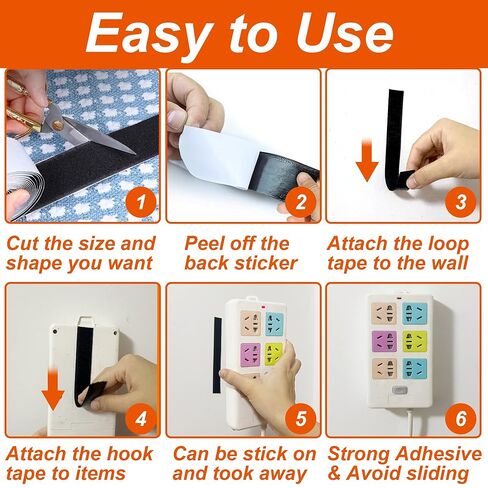 Easy to Use

1

Cut the size and shape you want

2

Peel off the back sticker

3

Attach the loop tape to the wall

4

Attach the hook tape to items

5

Can be stick on and took away

6

Strong Adhesive & Avoid sliding