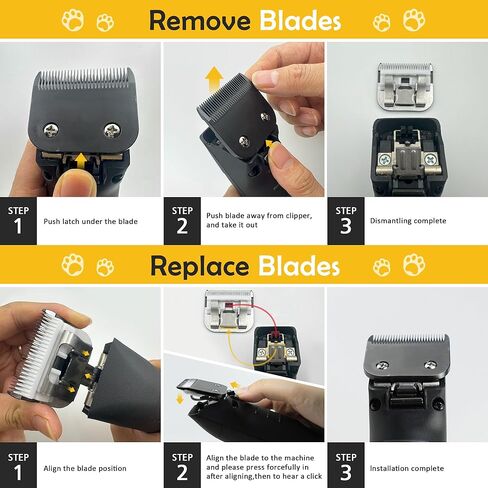 Remove Blades

STEP 1
Push latch under the blade

STEP 2
Push blade away from clipper, and take it out

STEP 3
Dismantling complete

Replace Blades

STEP 1
Align the blade position

STEP 2
Align the blade to the machine and please press forcefully in after aligning,then to hear a click

STEP 3
Installation complete